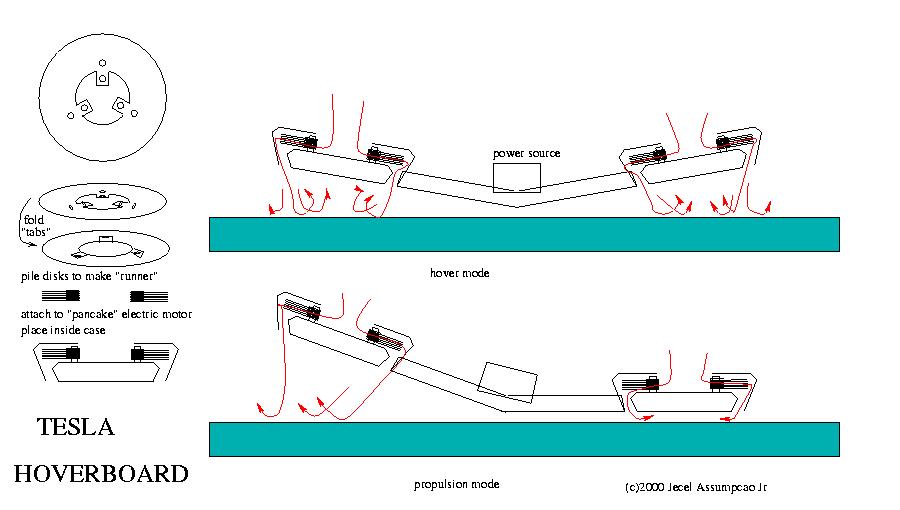 fold "tabs"

pile disks to make "runner"

attach to "pancake" electric motor
place inside case

TESLA

HOVERBOARD

power source

hover mode

propulsion mode

(c)2000 Jecel Assumpcao Jr